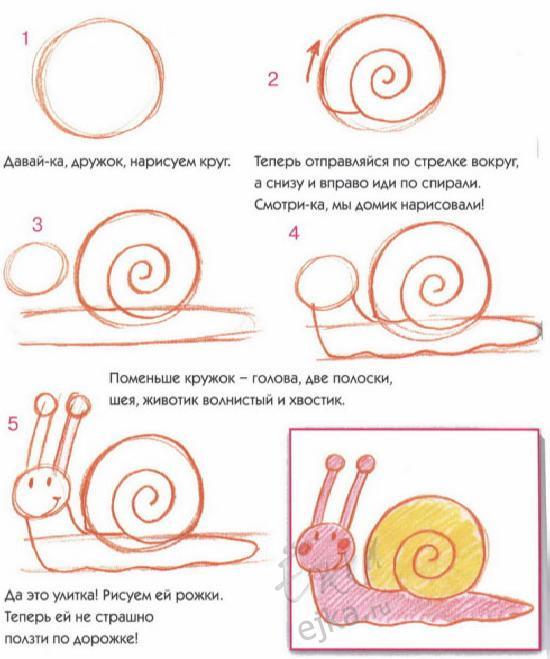 1

2

Давай-ка, дружок, нарисуем круг.

Теперь отправляйся по стрелке вокруг, а снизу и вправо иди по спирали. Смотри-ка, мы домик нарисовали!

3

4

Поменьше кружок – голова, две полоски, шея, животик волнистый и хвостик.

5

Да это улитка! Рисуем ей рожки. Теперь ей не страшно ползти по дорожке!

ejka.ru